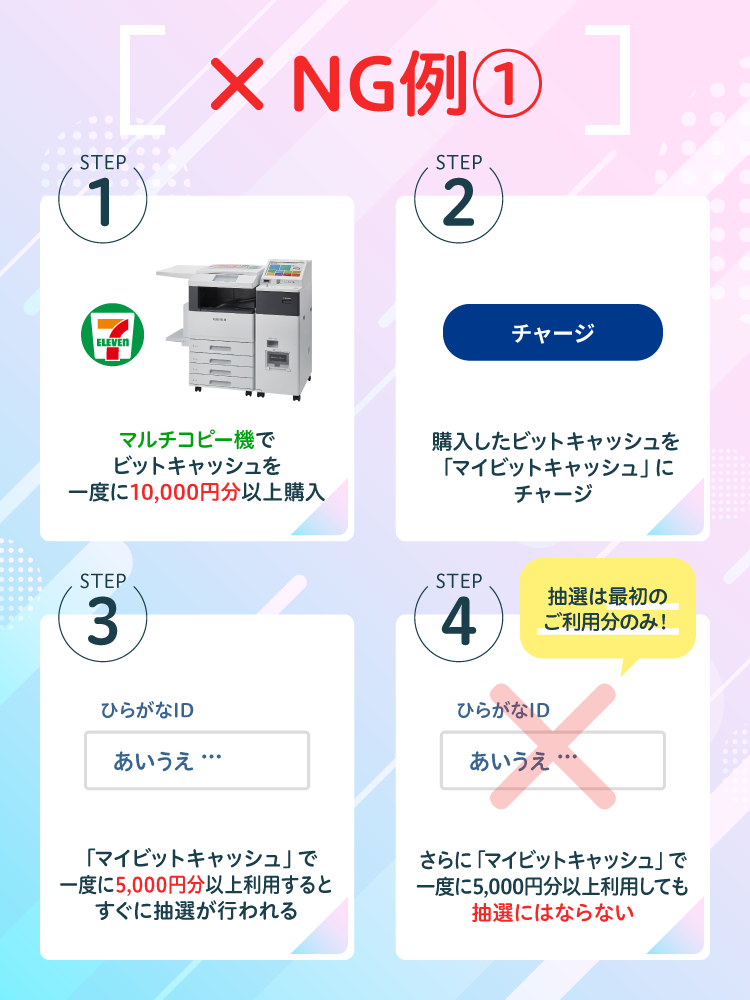 × NG例①

STEP 1

7 ELEVEN

マルチコピー機で
ビットキャッシュを
一度に10,000円分以上購入

STEP 2

チャージ

購入したビットキャッシュを
「マイビットキャッシュ」に
チャージ

STEP 3

ひらがなID

あいうえ …

「マイビットキャッシュ」で
一度に5,000円分以上利用すると
すぐに抽選が行われる

STEP 4

抽選は最初の
ご利用分のみ！

ひらがなID

あいうえ …

さらに「マイビットキャッシュ」で
一度に5,000円分以上利用しても
抽選にはならない